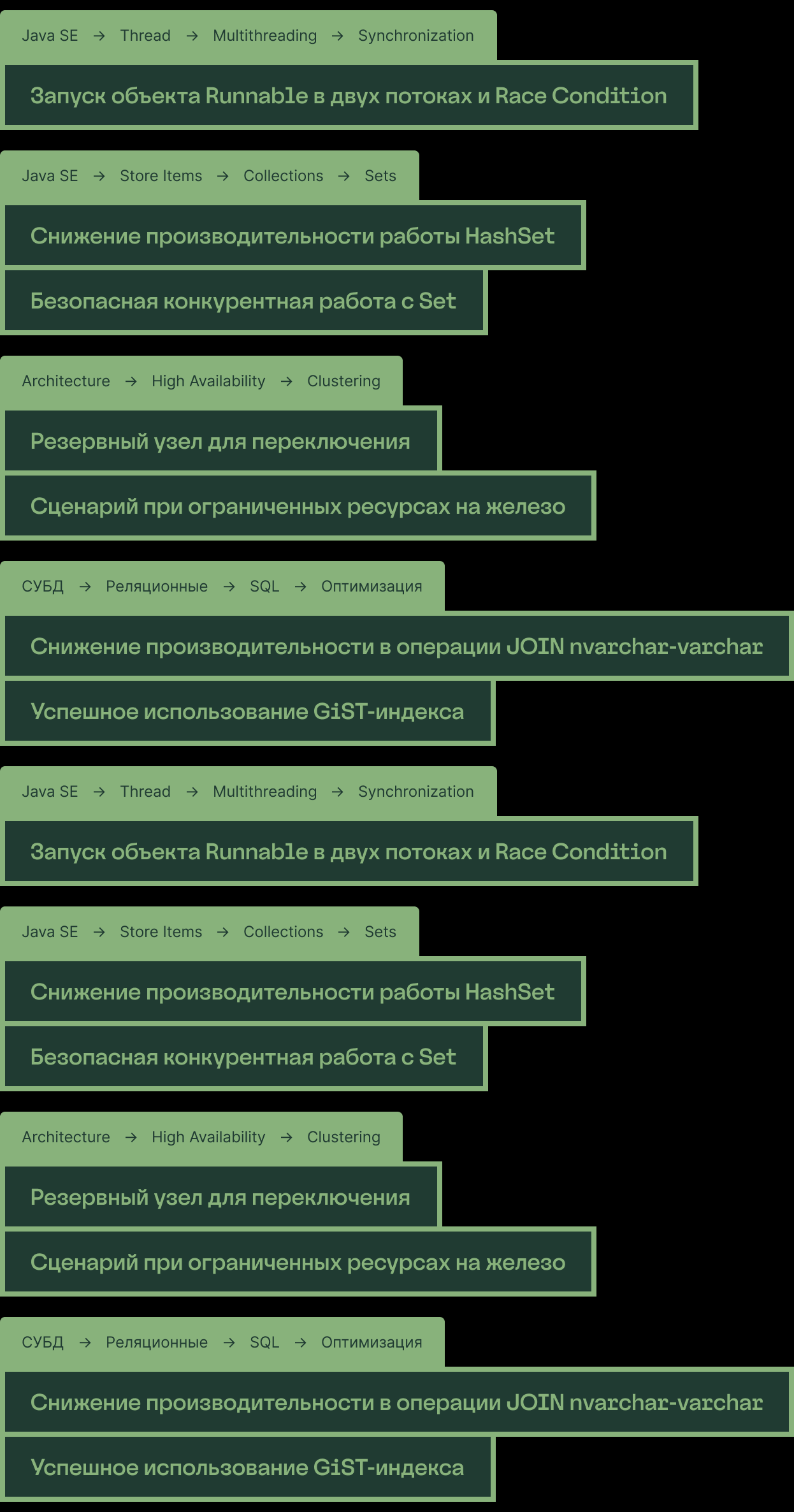 Java SE → Thread → Multithreading → Synchronization

Запуск объекта Runnable в двух потоках и Race Condition

Java SE → Store Items → Collections → Sets

Снижение производительности работы HashSet

Безопасная конкурентная работа с Set

Architecture → High Availability → Clustering

Резервный узел для переключения

Сценарий при ограниченных ресурсах на железо

СУБД → Реляционные → SQL → Оптимизация

Снижение производительности в операции JOIN nvarchar-varchar

Успешное использование GiST-индекса

Java SE → Thread → Multithreading → Synchronization

Запуск объекта Runnable в двух потоках и Race Condition

Java SE → Store Items → Collections → Sets

Снижение производительности работы HashSet

Безопасная конкурентная работа с Set

Architecture → High Availability → Clustering

Резервный узел для переключения

Сценарий при ограниченных ресурсах на железо

СУБД → Реляционные → SQL → Оптимизация

Снижение производительности в операции JOIN nvarchar-varchar

Успешное использование GiST-индекса